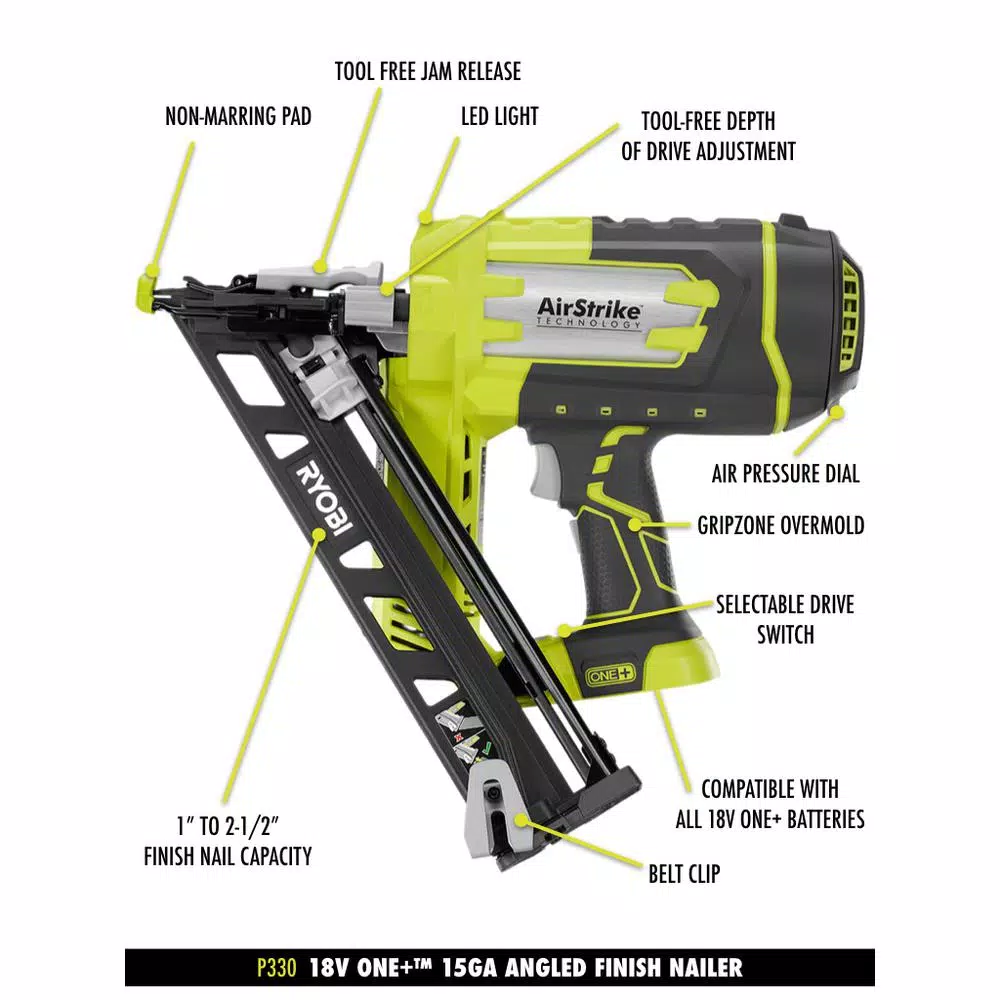 TOOL FREE JAM RELEASE

NON-MARRING PAD

LED LIGHT

TOOL-FREE DEPTH OF DRIVE ADJUSTMENT

AirStrike TECHNOLOGY

RYOBI

AIR PRESSURE DIAL

GRIPZONE OVERMOLD

SELECTABLE DRIVE SWITCH

ONE+

COMPATIBLE WITH ALL 18V ONE+ BATTERIES

1" TO 2-1/2" FINISH NAIL CAPACITY

BELT CLIP

P330 18V ONE+™ 15GA ANGLED FINISH NAILER