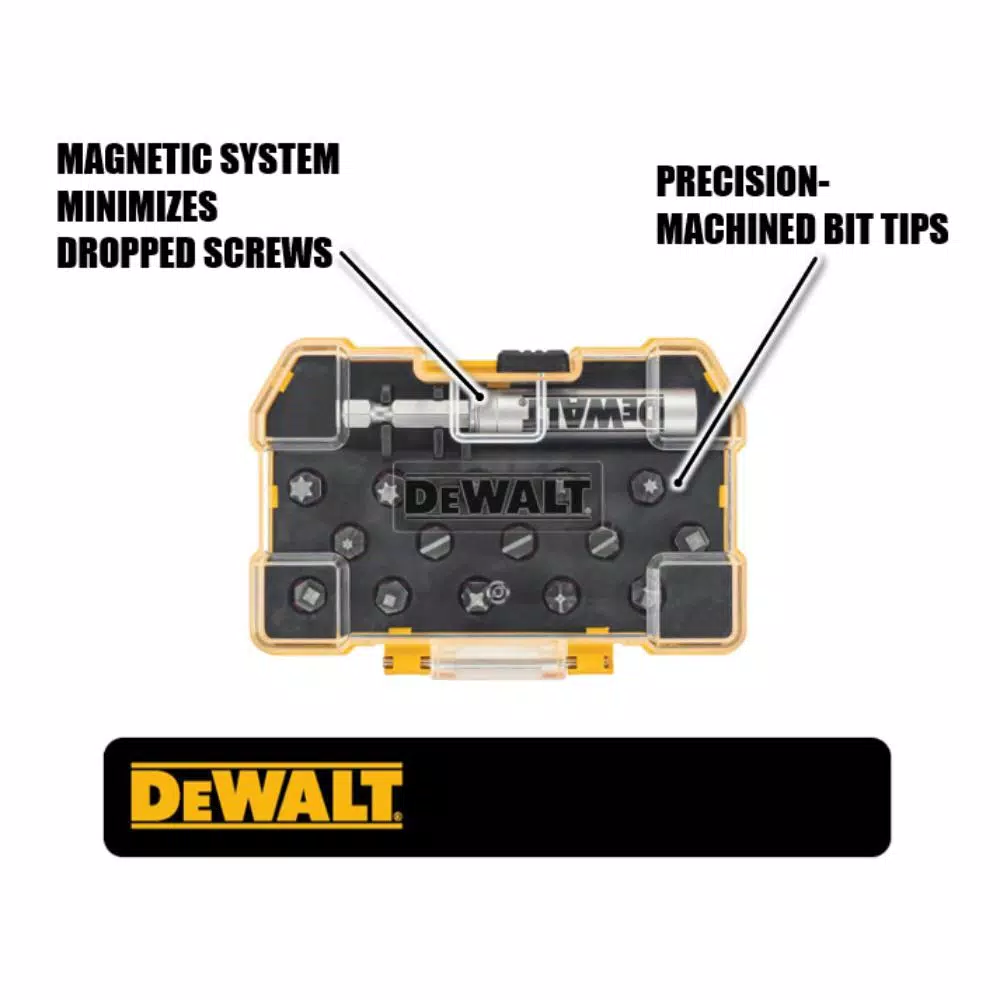 MAGNETIC SYSTEM MINIMIZES DROPPED SCREWS

PRECISION-MACHINED BIT TIPS

DEWALT

DEWALT

DEWALT