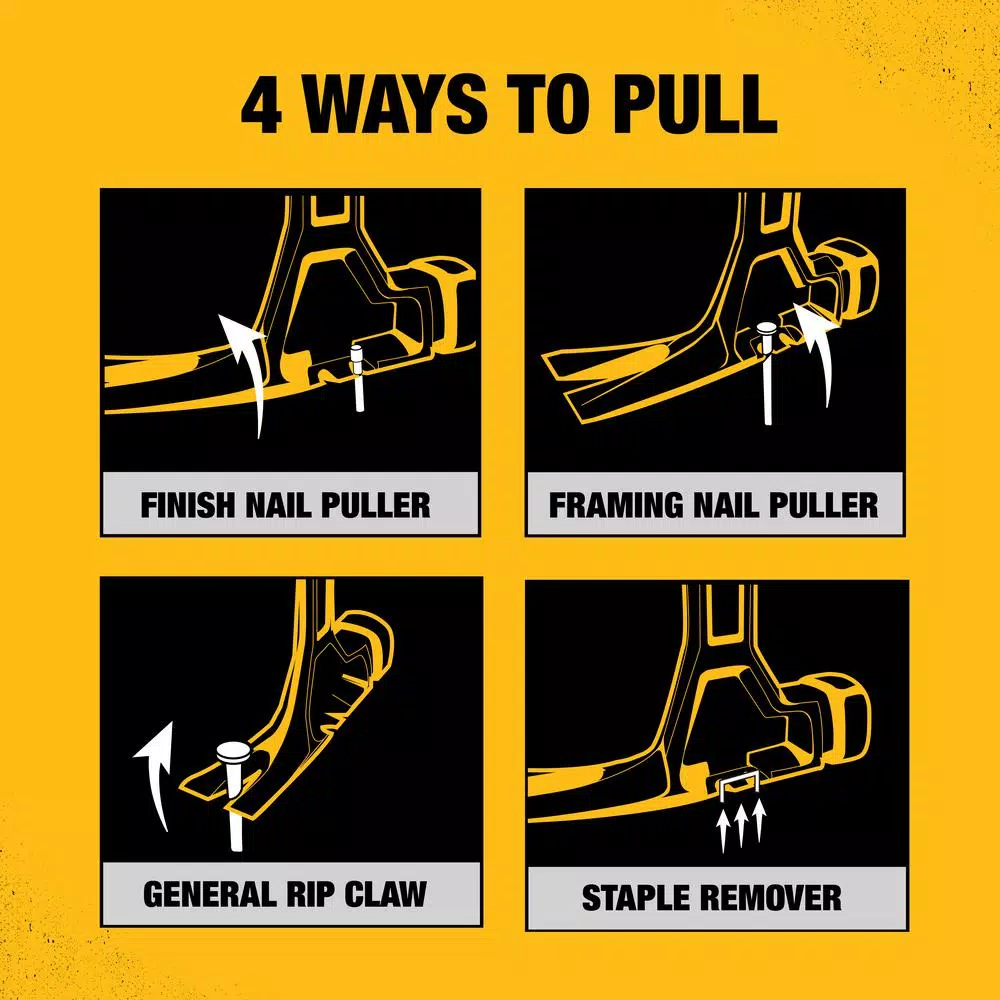 4 WAYS TO PULL

FINISH NAIL PULLER

FRAMING NAIL PULLER

GENERAL RIP CLAW

STAPLE REMOVER